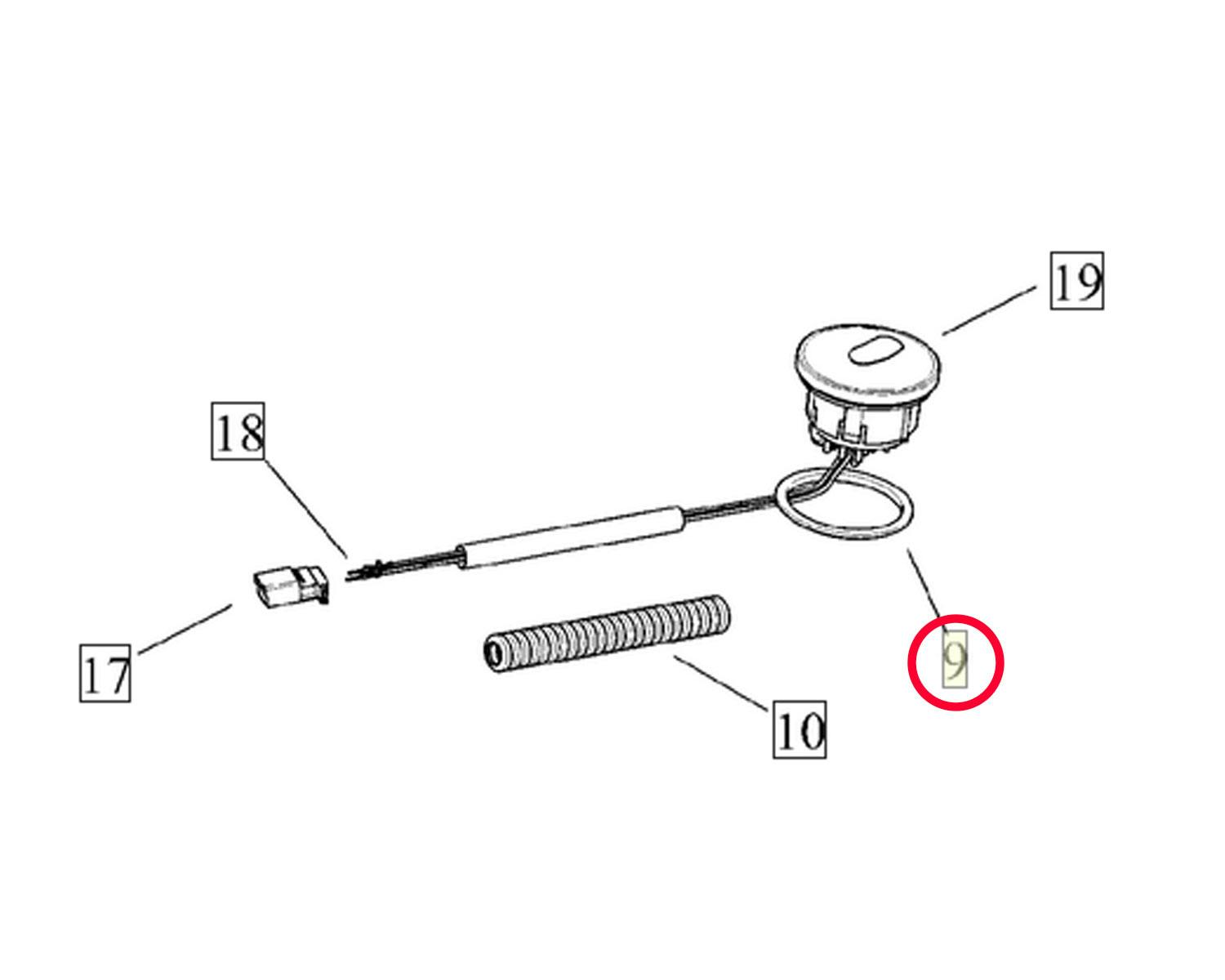 19

18

17

10

9