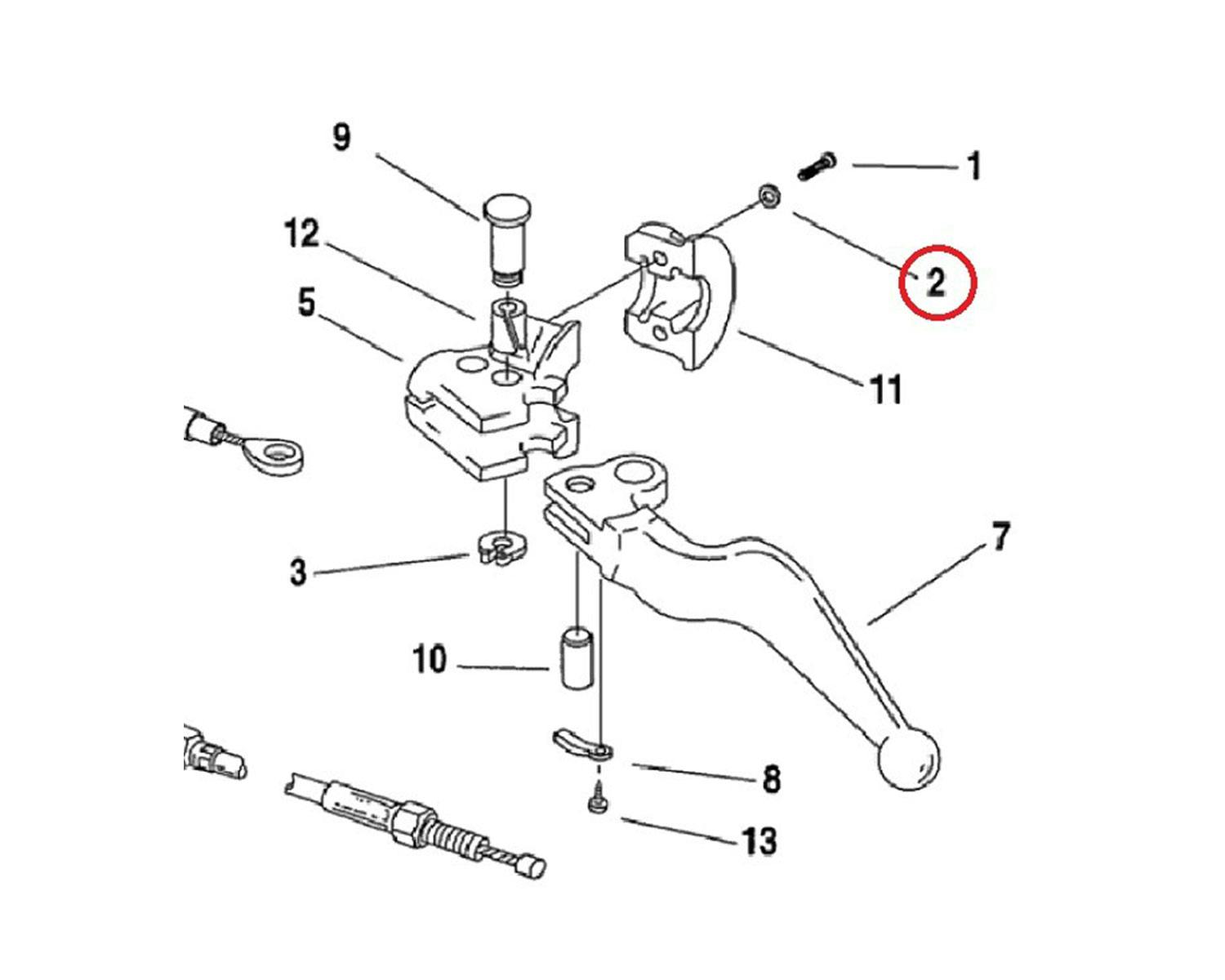 9
1
12
2
5
11
7
3
10
8
13