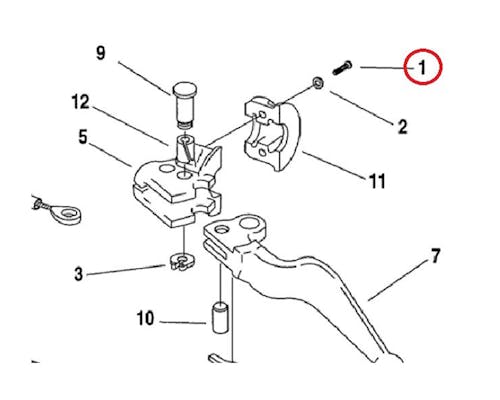 9
1
12
2
5
11
3
7
10