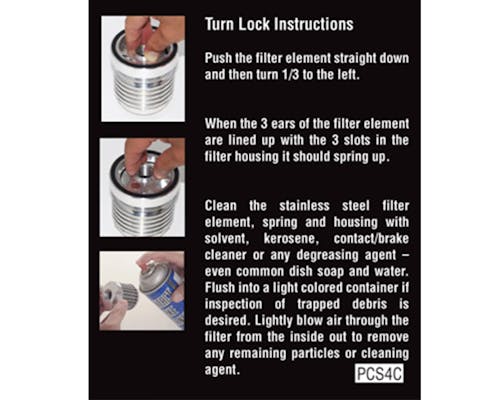 Turn Lock Instructions

Push the filter element straight down and then turn 1/3 to the left.

When the 3 ears of the filter element are lined up with the 3 slots in the filter housing it should spring up.

Clean the stainless steel filter element, spring and housing with solvent, kerosene, contact/brake cleaner or any degreasing agent – even common dish soap and water. Flush into a light colored container if inspection of trapped debris is desired. Lightly blow air through the filter from the inside out to remove any remaining particles or cleaning agent.

PCS4C