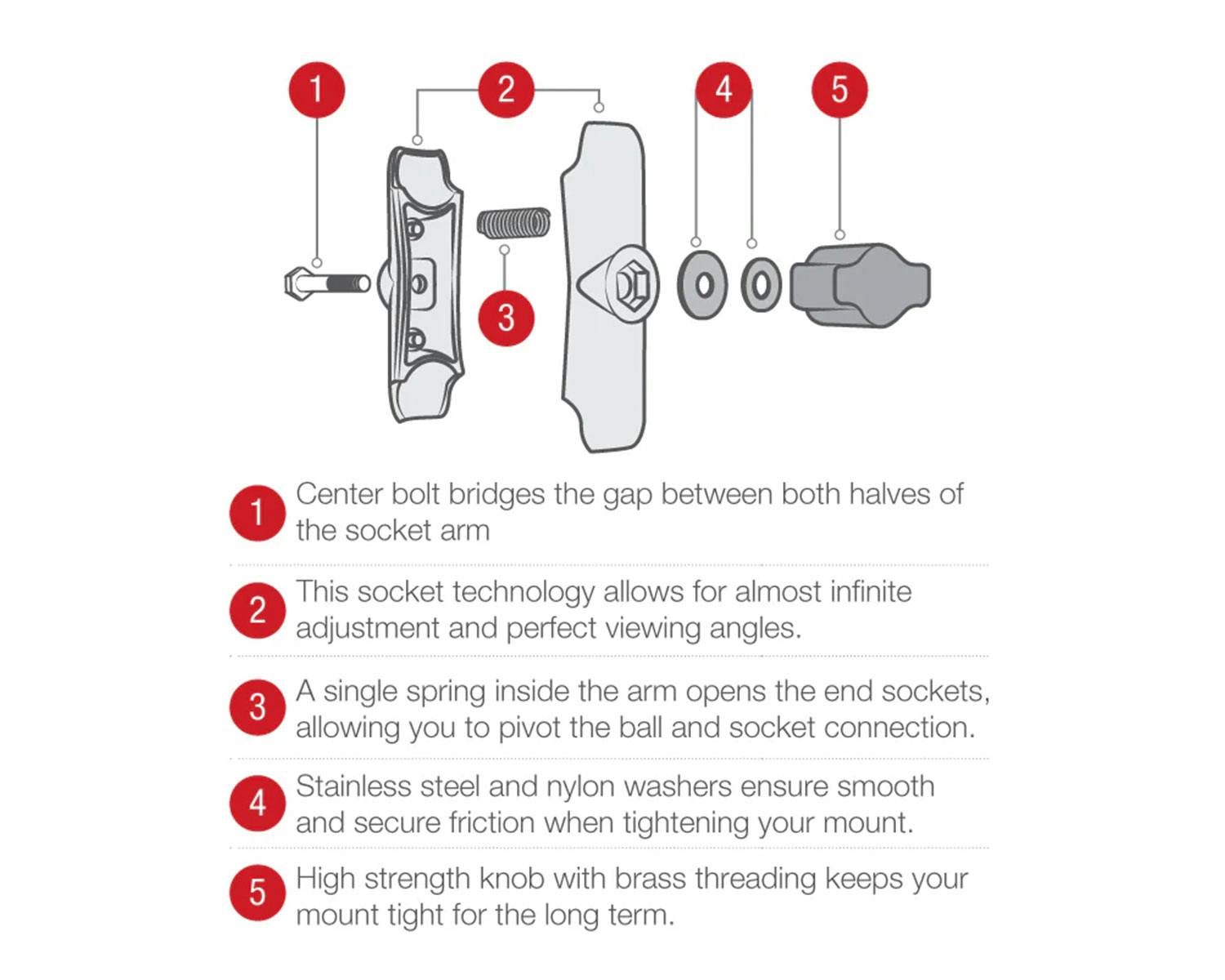 1 2 4 5

3

1 Center bolt bridges the gap between both halves of the socket arm

2 This socket technology allows for almost infinite adjustment and perfect viewing angles.

3 A single spring inside the arm opens the end sockets, allowing you to pivot the ball and socket connection.

4 Stainless steel and nylon washers ensure smooth and secure friction when tightening your mount.

5 High strength knob with brass threading keeps your mount tight for the long term.