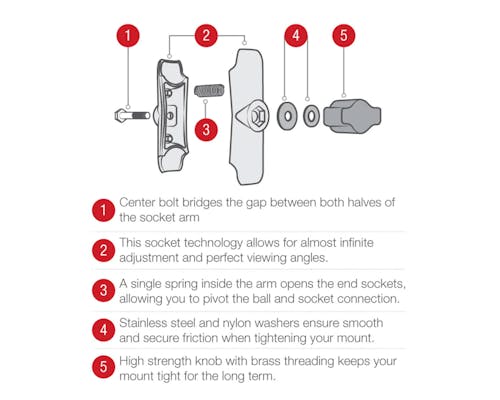 1
2
4
5
3

1 Center bolt bridges the gap between both halves of the socket arm

2 This socket technology allows for almost infinite adjustment and perfect viewing angles.

3 A single spring inside the arm opens the end sockets, allowing you to pivot the ball and socket connection.

4 Stainless steel and nylon washers ensure smooth and secure friction when tightening your mount.

5 High strength knob with brass threading keeps your mount tight for the long term.