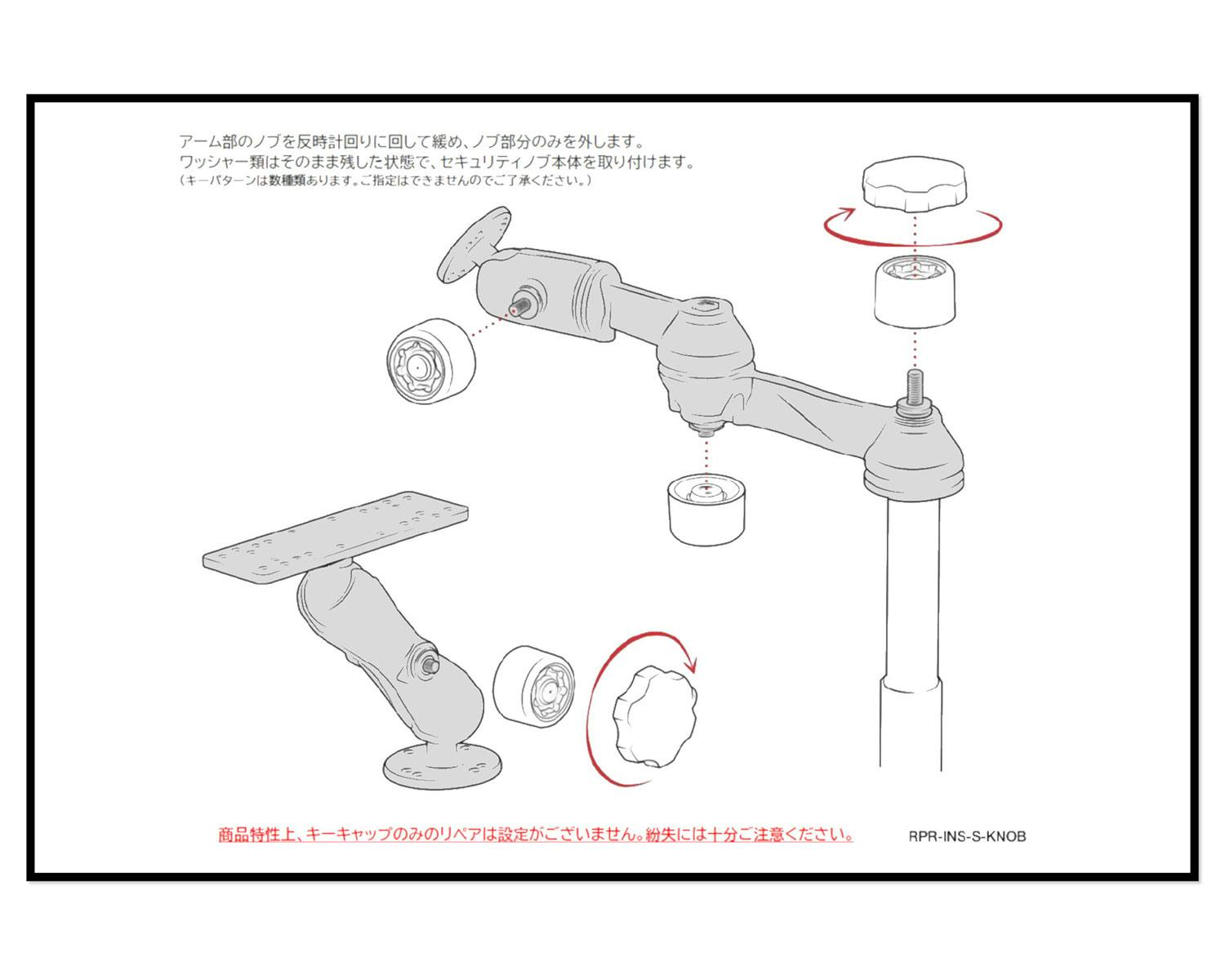 アーム部のノブを反時計回りに回して緩め、ノブ部分のみを外します。
ワッシャー類はそのまま残した状態で、セキュリティノブ本体を取り付けます。
（キーパターンは数種類あります。ご指定はできませんのでご了承ください。）

商品特性上、キーキャップのみのリペアは設定がございません。紛失には十分ご注意ください。

RPR-INS-S-KNOB