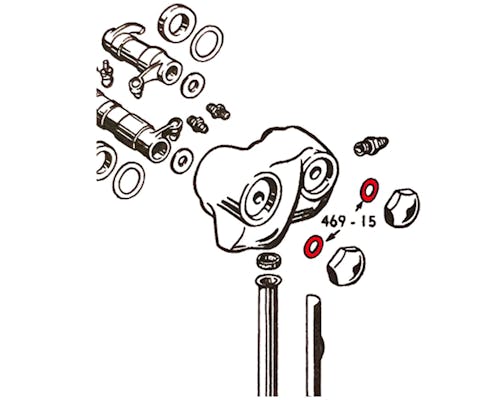 469 - 15